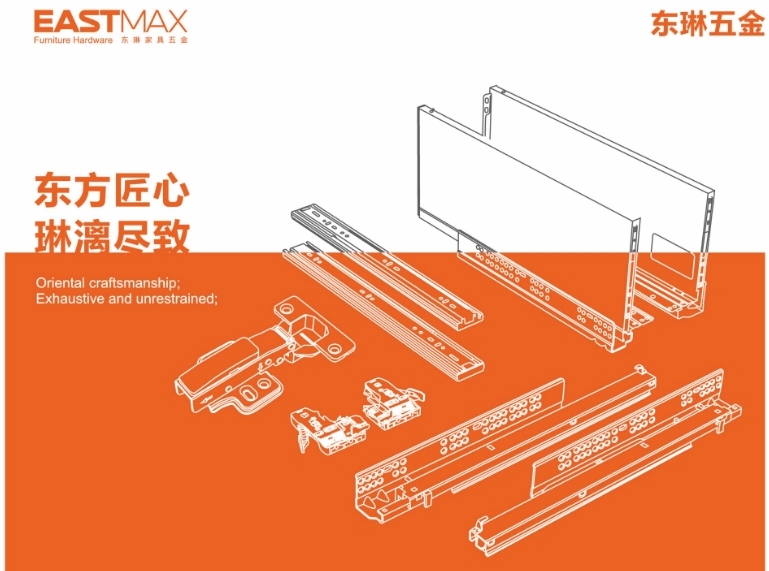 EASTMAX
Furniture Hardware 东琳家具五金

东琳五金

东方匠心
琳漓尽致

Oriental craftsmanship;
Exhaustive and unrestrained;