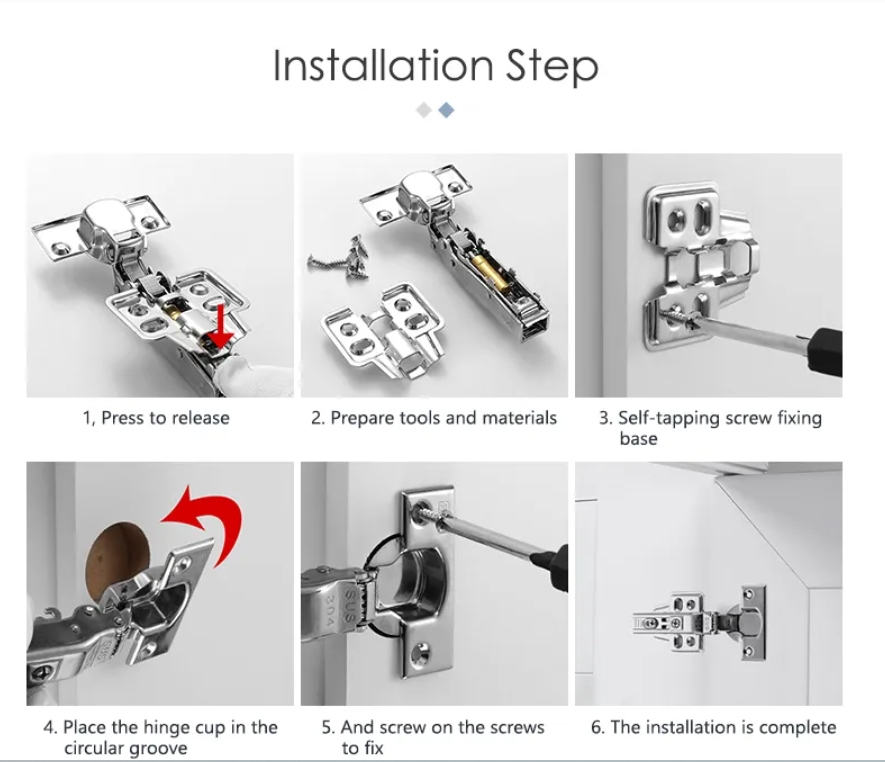 Installation Step

1, Press to release

2. Prepare tools and materials

3. Self-tapping screw fixing base

SUS 304

4. Place the hinge cup in the circular groove

5. And screw on the screws to fix

6. The installation is complete