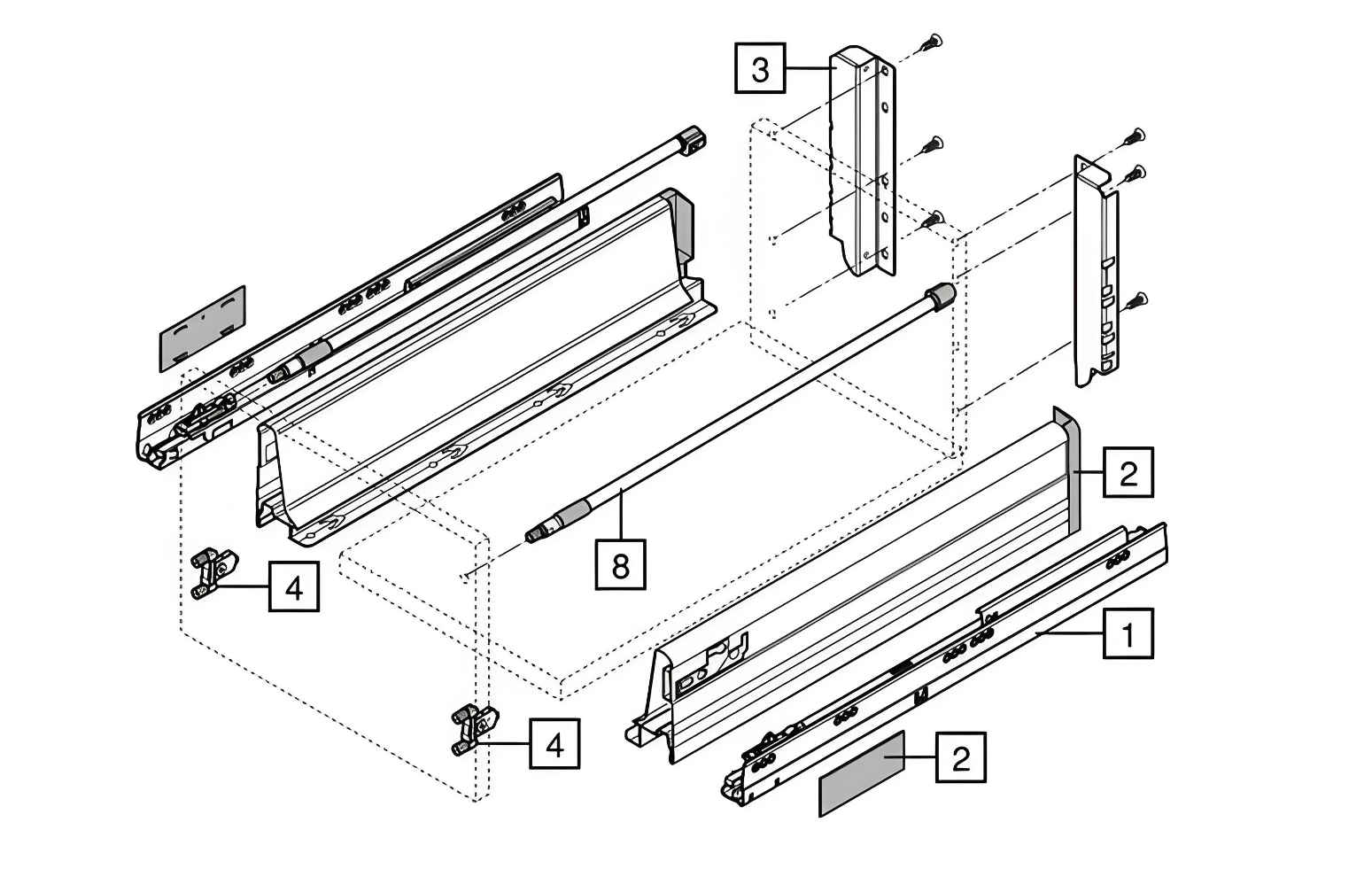 3
2
8
4
1
4
2